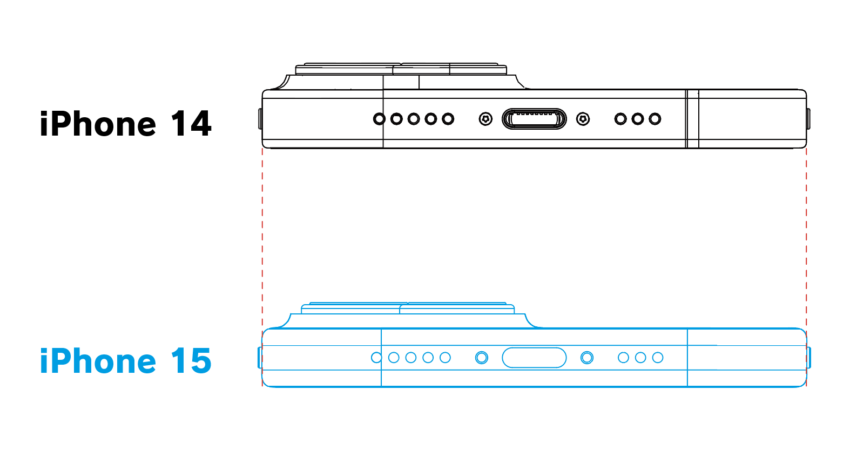 iPhone 14

iPhone 15